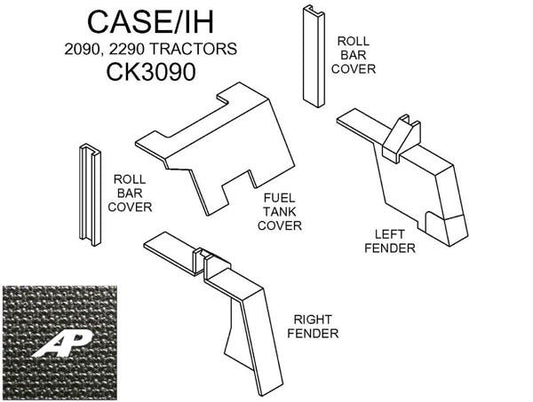 CASE/IH
2090, 2290 TRACTORS
CK3090

ROLL BAR COVER

ROLL BAR COVER

FUEL TANK COVER

LEFT FENDER

RIGHT FENDER

AP