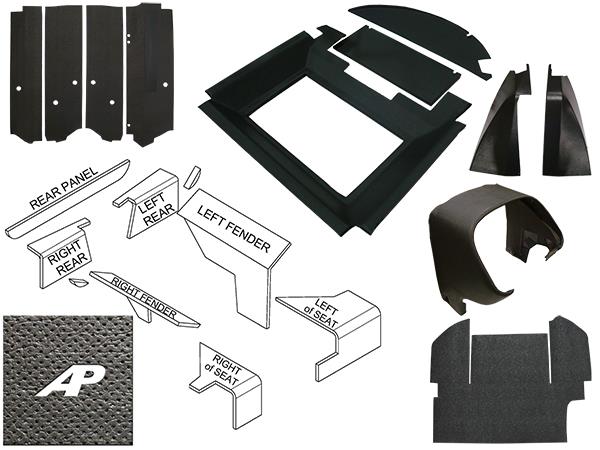 REAR PANEL

LEFT REAR

LEFT FENDER

RIGHT REAR

RIGHT FENDER

LEFT of SEAT

RIGHT of SEAT

AP