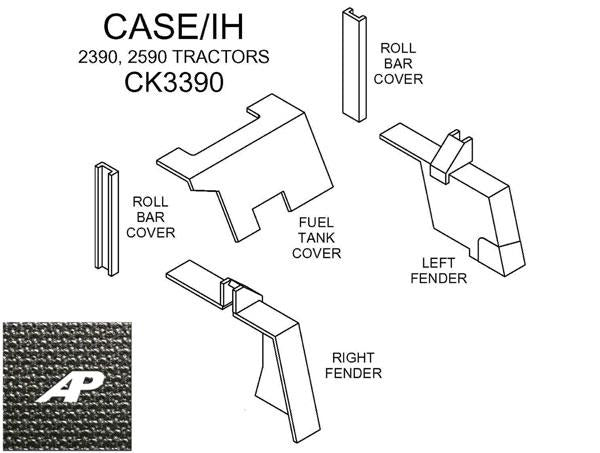 CASE/IH
2390, 2590 TRACTORS
CK3390

ROLL BAR COVER

ROLL BAR COVER

FUEL TANK COVER

LEFT FENDER

RIGHT FENDER

AP