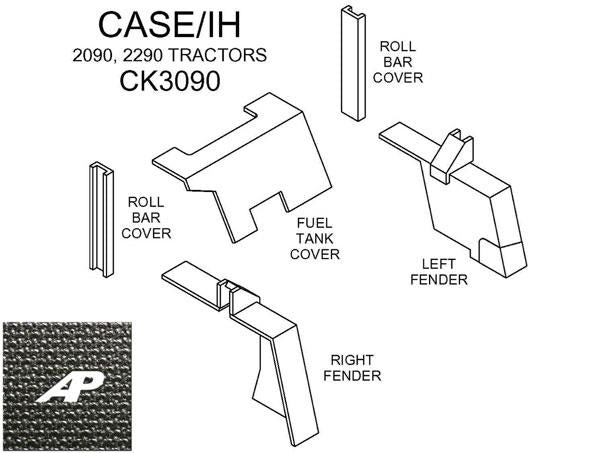 CASE/IH
2090, 2290 TRACTORS
CK3090

ROLL BAR COVER

ROLL BAR COVER

FUEL TANK COVER

LEFT FENDER

RIGHT FENDER

AP